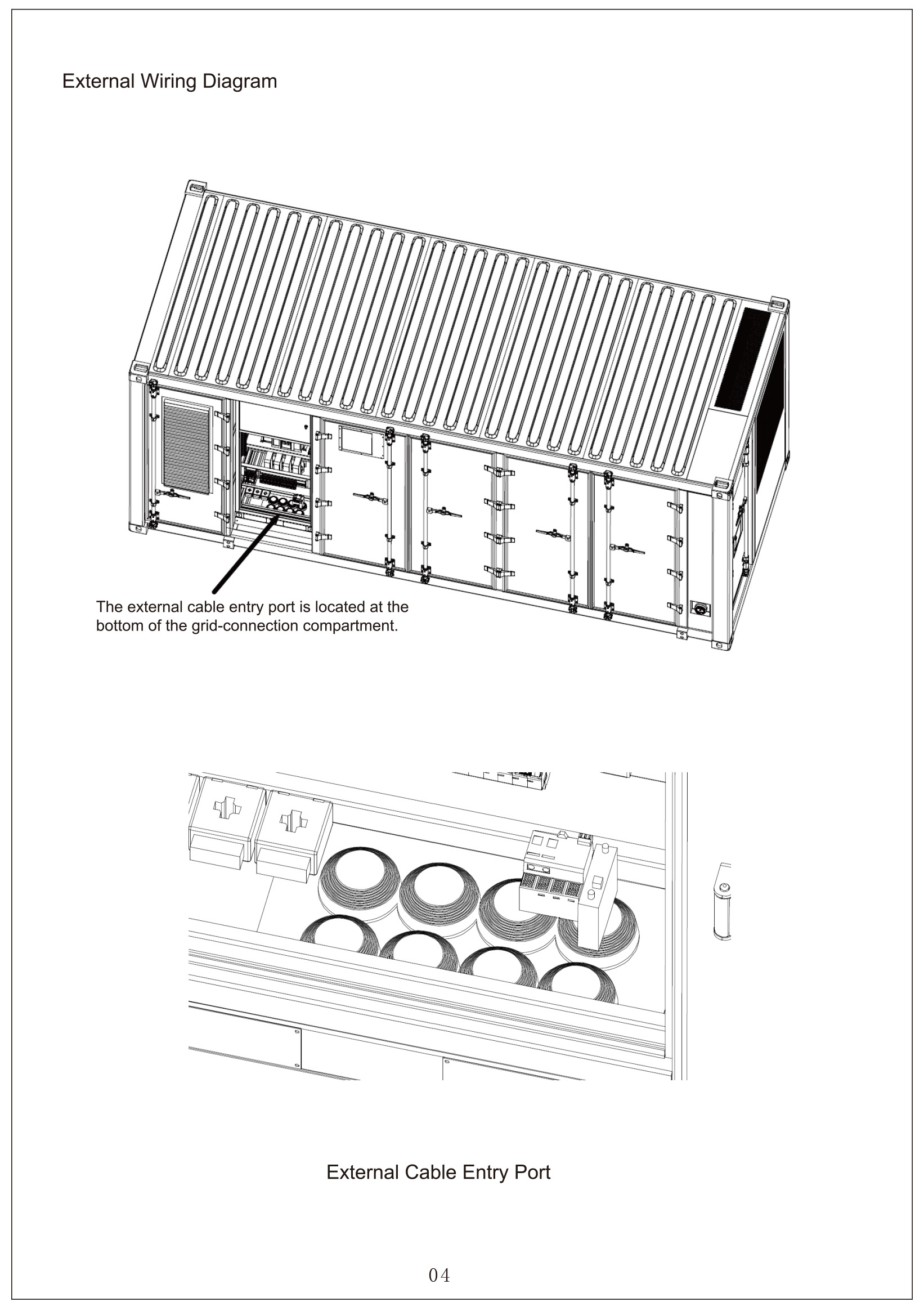 External Wiring Diagram

The external cable entry port is located at the bottom of the grid-connection compartment.

External Cable Entry Port

04